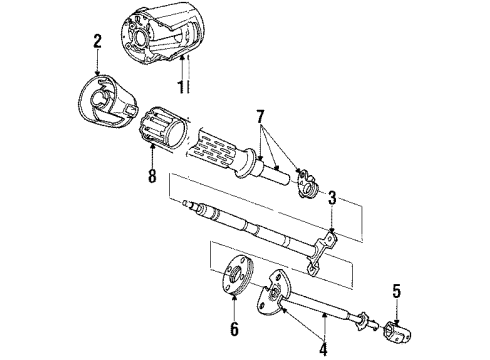 2
1
7
8
3
5
6
4