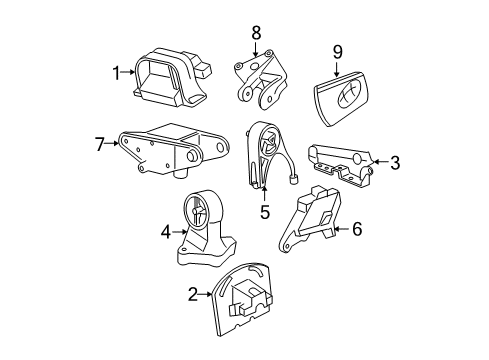 8
9
1
7
3
5
4
6
2