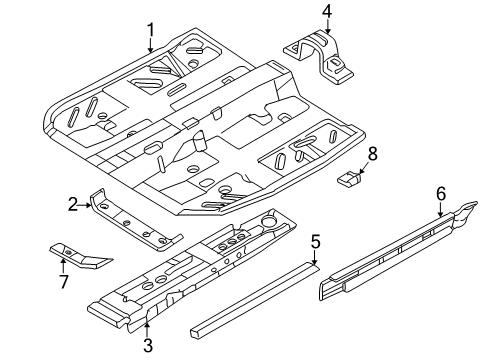 1
4
8
2
6
5
7
3