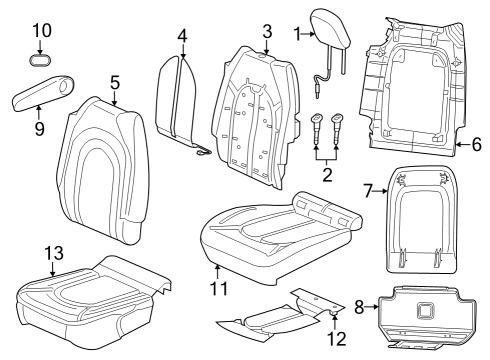 10
4
3
1
5
9
6
2
7
13
11
8
12