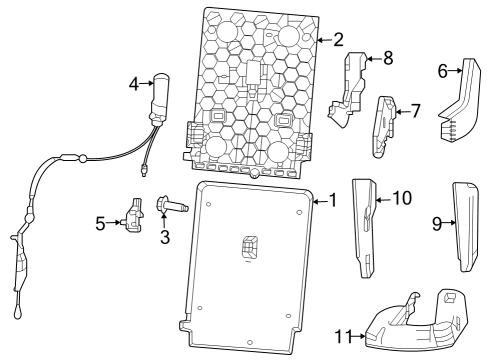 2
8
6
4
7
1
10
5
3
9
11