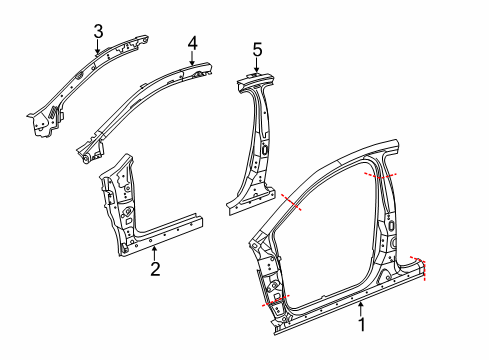 3
4
5
2
1