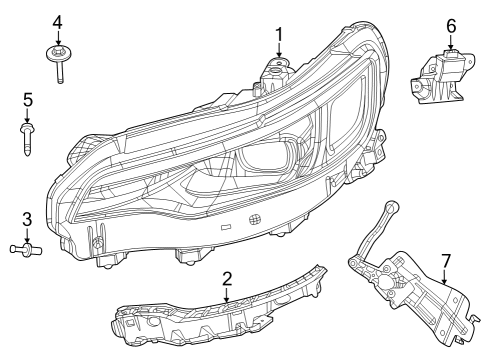 4
1
6
5
3
2
7