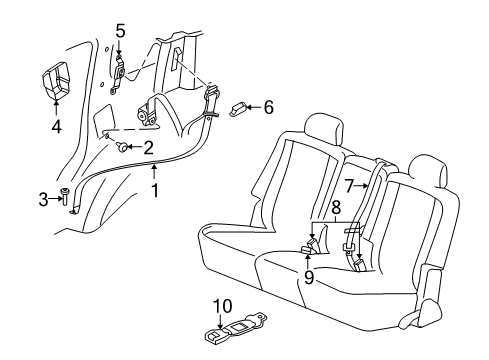 5
4
6
2
1
3
7
8
9
10