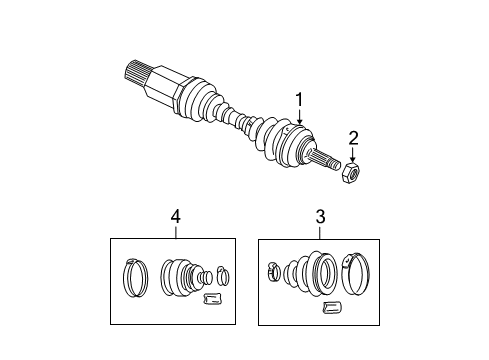 1
2
4
3