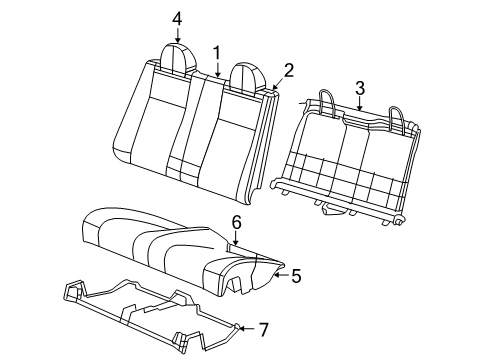 4
1
2
3
6
5
7