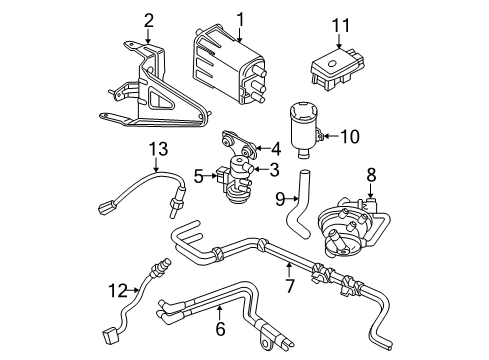 2
1
11
10
4
13
3
5
8
9
7
12
6