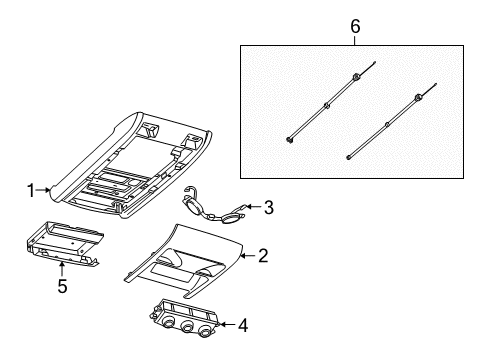 6
1
3
2
5
4