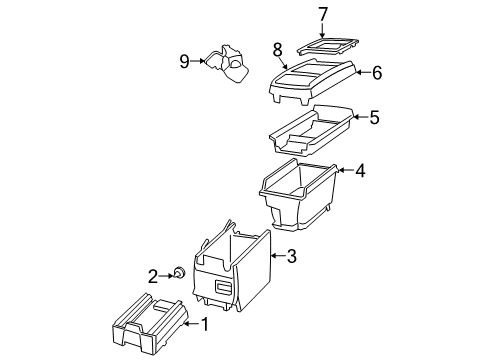 7
8
9
6
5
4
3
2
1