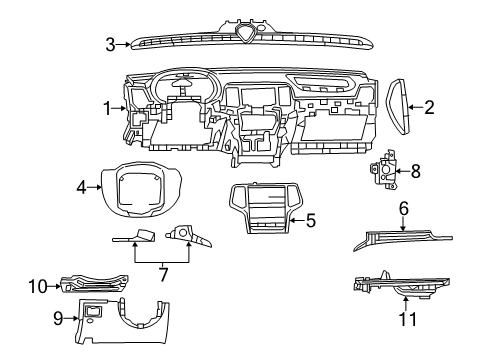 3
1
2
8
4
5
6
7
10
9
11