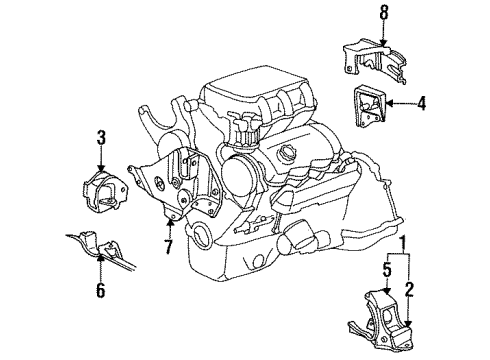 8
4
3
7
6
1
5
2