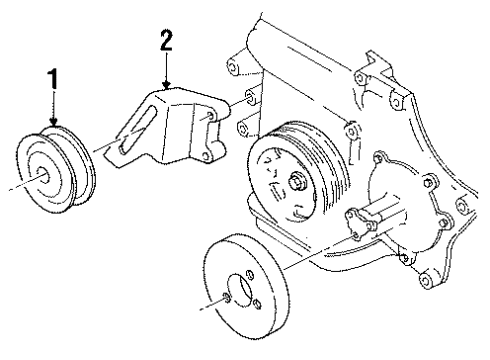 1
2