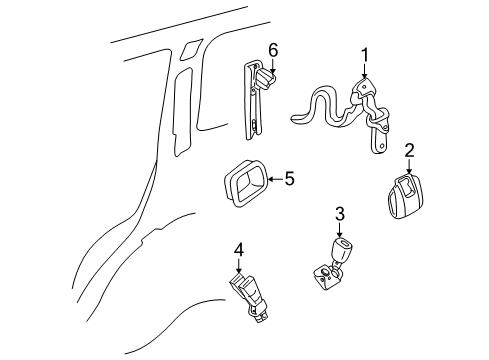 6
1
2
5
3
4