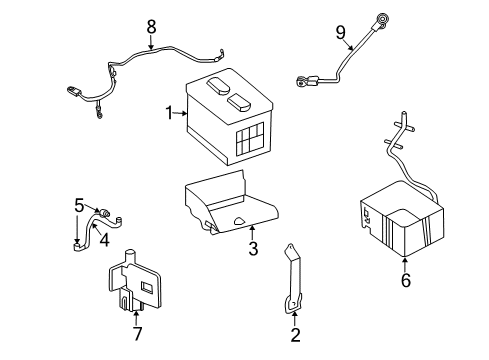 8
9
1
5
4
3
6
7
2