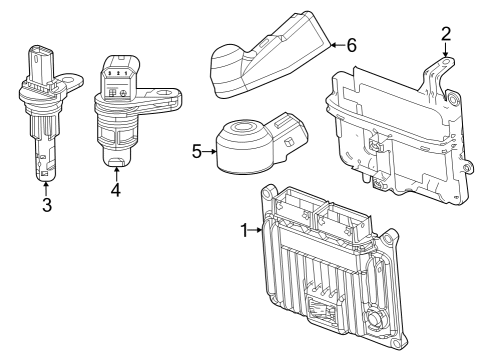 6
2
3 2 1
5
3
4
1