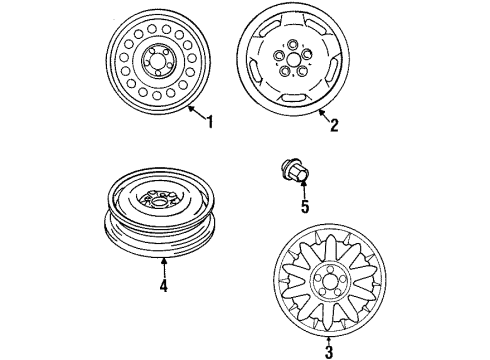 1
2
5
4
3