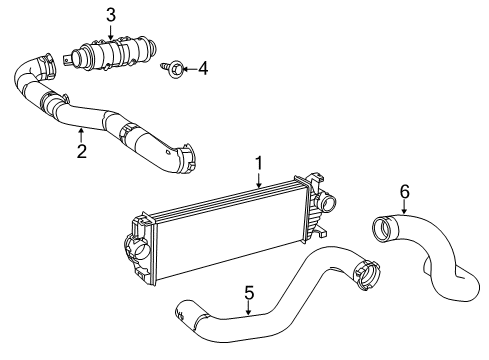 3
4
2
1
6
5