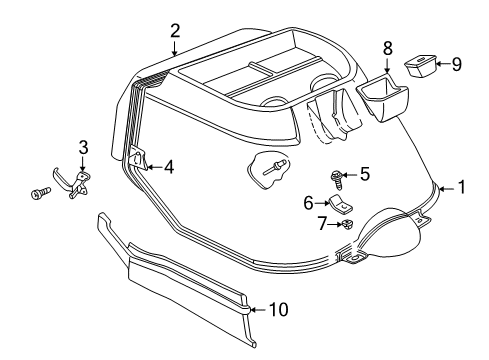 2
8
9
3
4
5
1
6
7
10