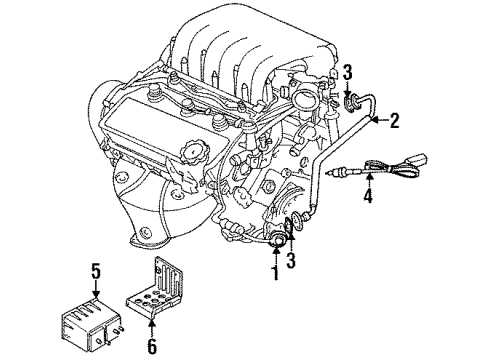 3
2
4
3
1
5
6