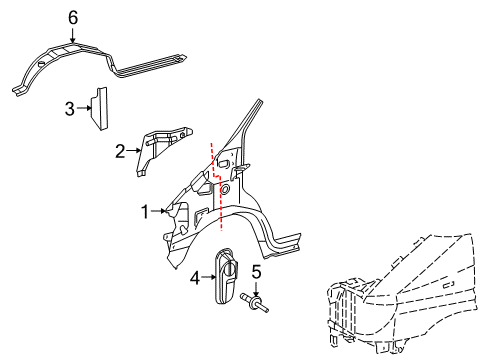 6
3
2
1
4
5