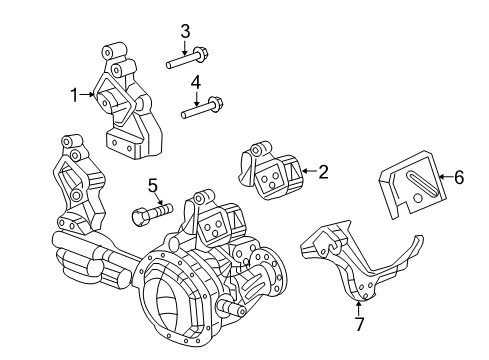 3
1
4
2
6
5
7