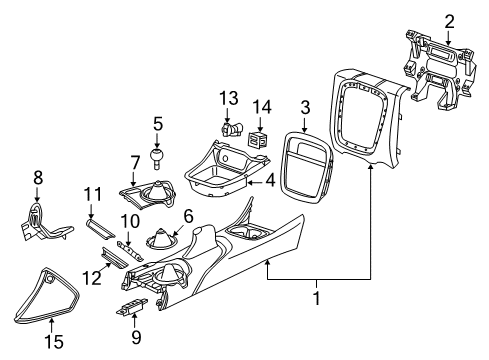 2
13
14
3
5
7
4
8
11
10
6
12
1
15
9