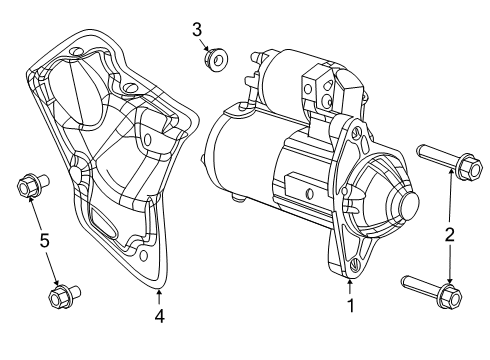 3
5
4
1
2