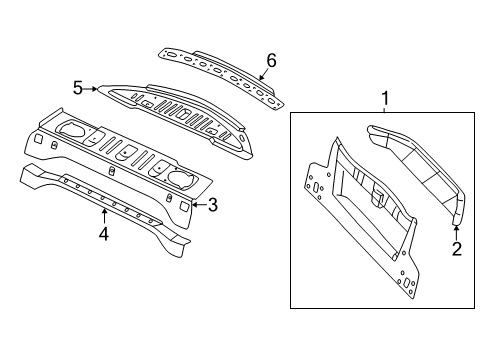 6
5
1
3
4
2