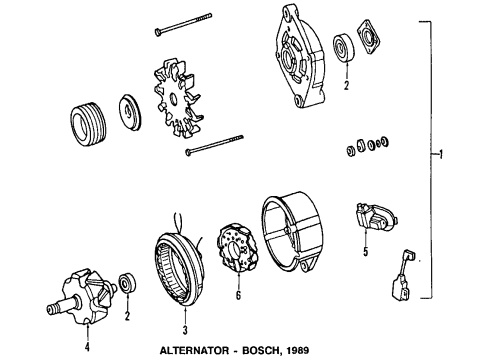 2

1

5

6

2

3

4

ALTERNATOR - BOSCH, 1989