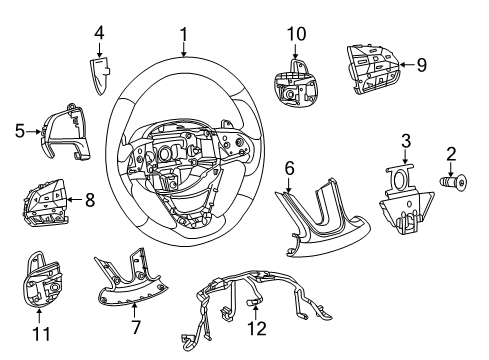 4
1
10
9
5
3
2
6
8
11
7
12