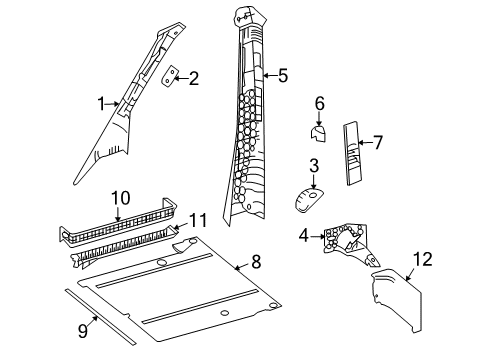 1
2
5
6
7
3
10
11
4
8
12
9