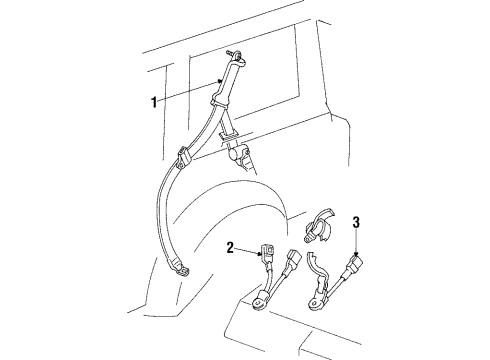 1
2
3