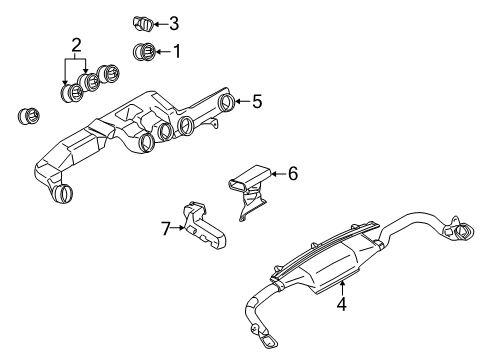 3
2
1
5
6
7
4