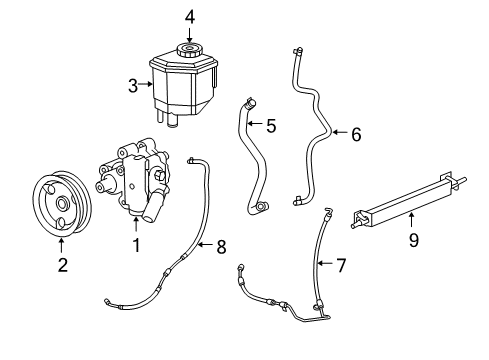 4
3
5
6
1
2
8
9
7