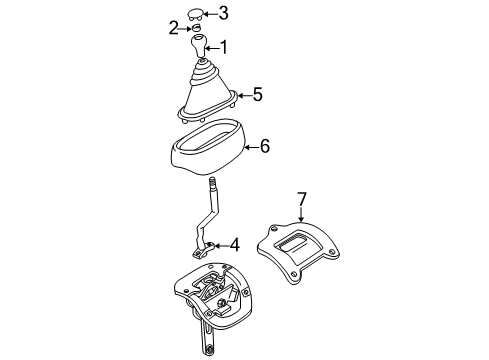 3
2
1
5
6
7
4