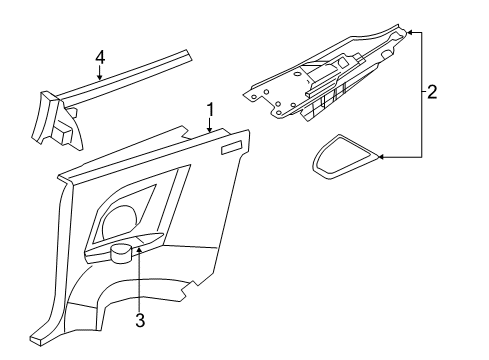 4
1
2
3