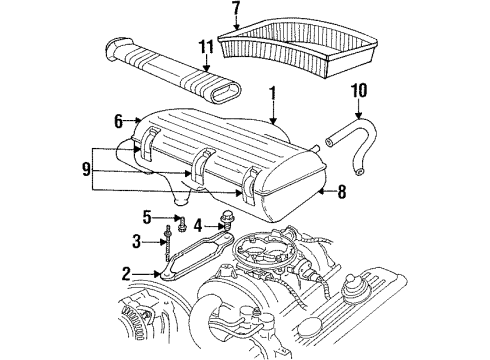 7
11
10
1
6
9
8
5
4
3
2