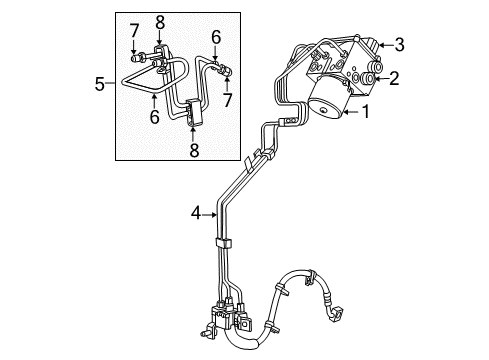 7
8
6
5
6
7
8
3
2
1
4