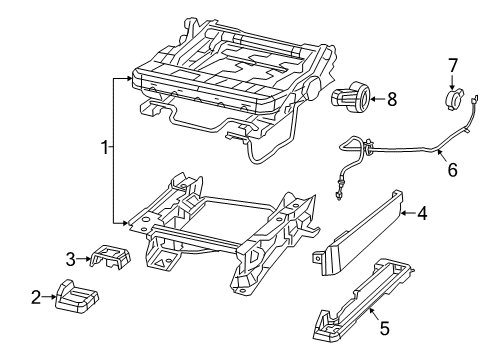 7
8
1
6
4
3
2
5