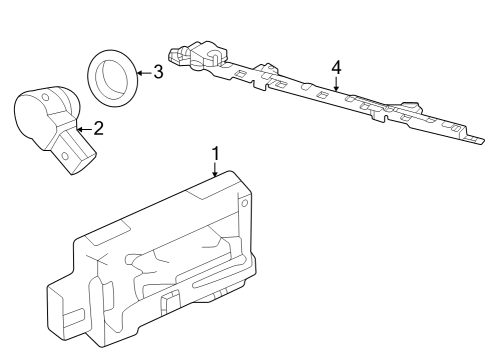 3
4
2
1