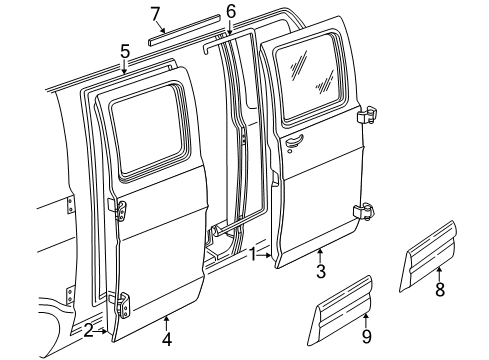 7
6
5
1
3
8
2
4
9