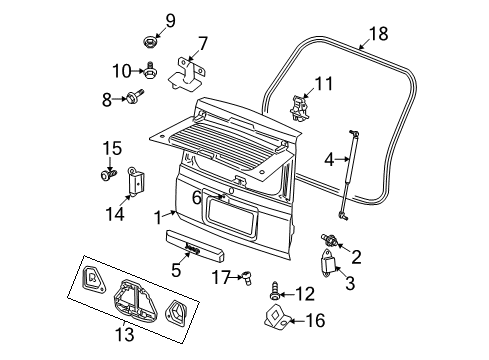 9
18
7
10
11
8
15
4
6
14
1
2
5
3
17
12
16
13