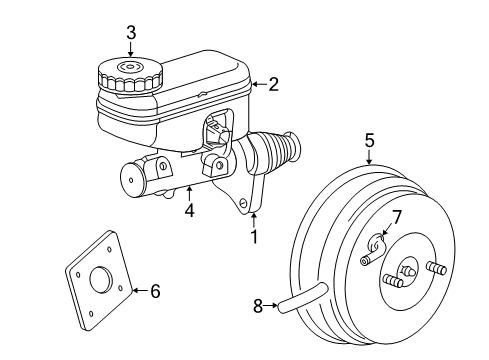 3
2
5
4
1
7
6
8