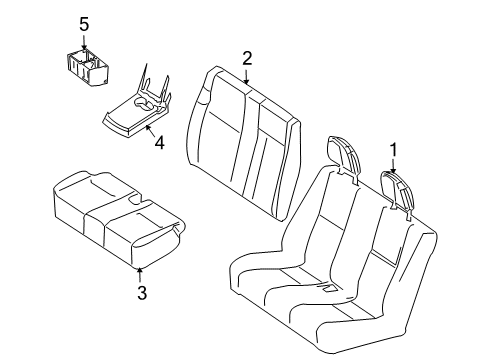 5
2
4
1
3