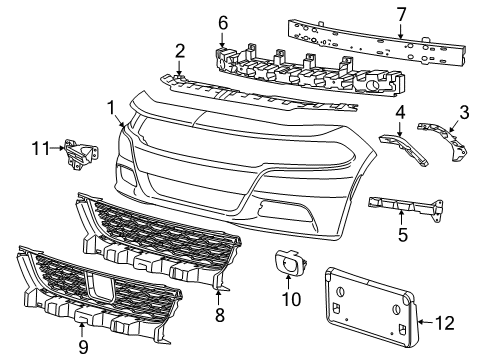 7
6
2
1
4
3
11
5
10
8
12
9