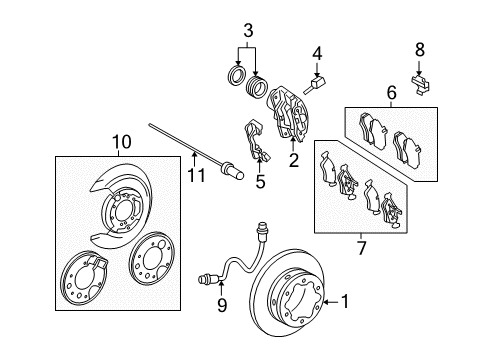 3
4
8
6
10
11
5
2
7
9
1