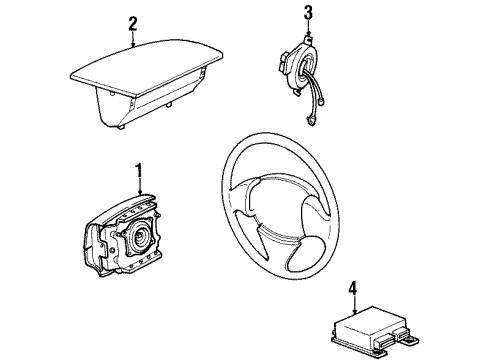 2
3
1
4