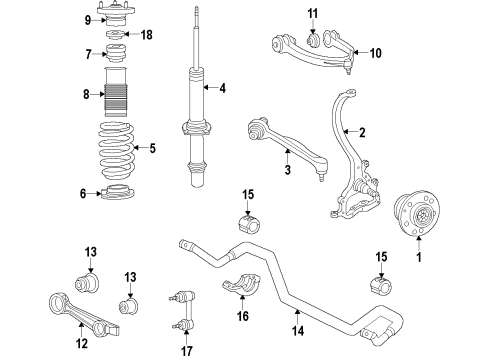 9
18
7
8
5
6
4
11
10
2
3
15
1
13
13
12
17
16
14
15