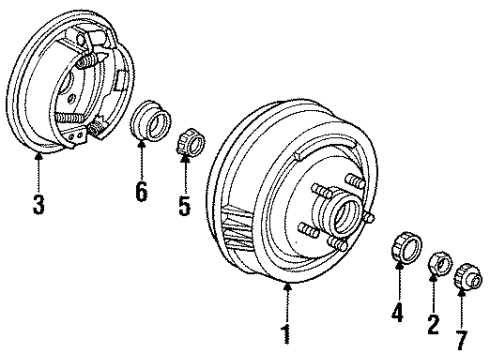 3
6
5
1
4
2
7