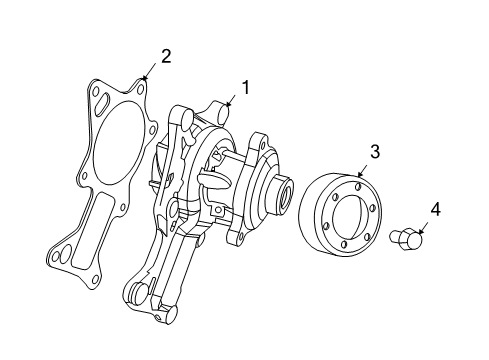 2
1
3
4